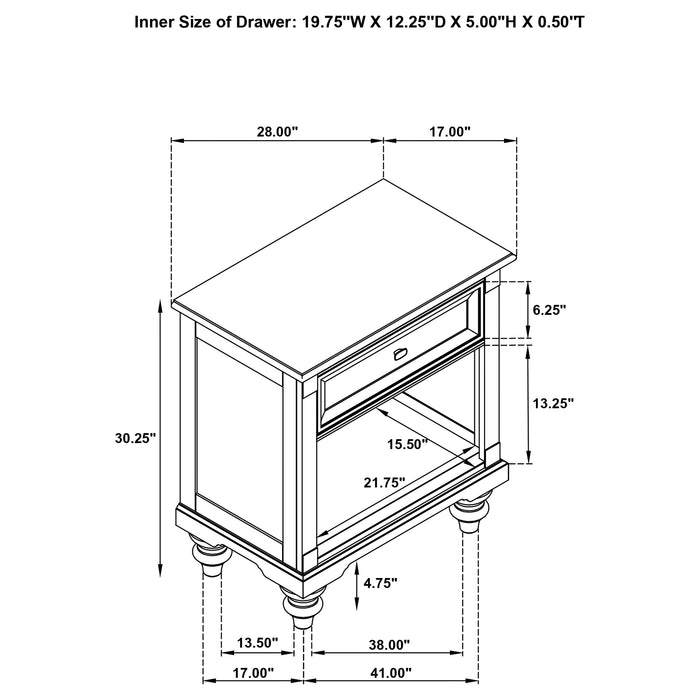 Inner Size of Drawer: 19.75"W X 12.25"D X 5.00"H X 0.50"T

28.00"
17.00"
6.25"
13.25"
30.25"
15.50"
21.75"
4.75"
13.50"
38.00"
17.00"
41.00"