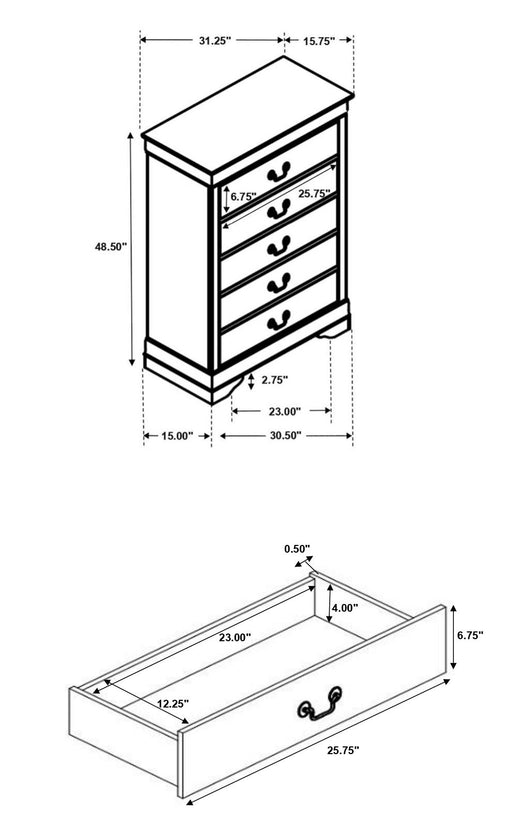 31.25"
15.75"
6.75"
25.75"
48.50"
2.75"
23.00"
15.00"
30.50"

0.50"
4.00"
23.00"
6.75"
12.25"
25.75"